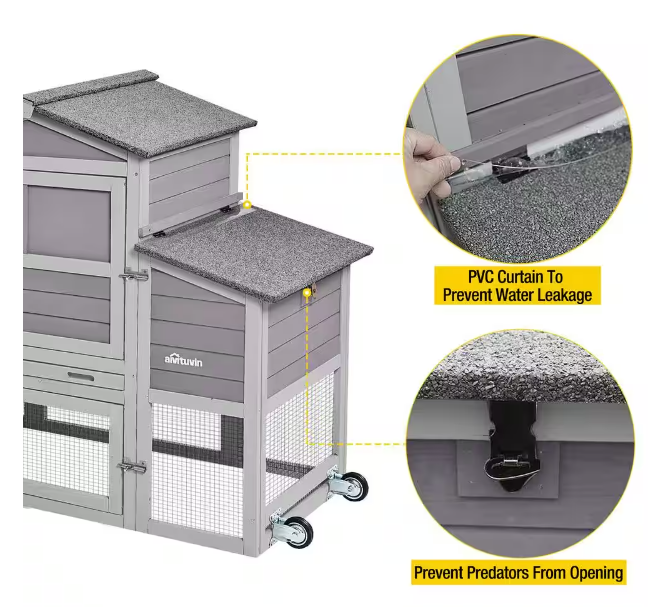 aivituvin

PVC Curtain To Prevent Water Leakage

Prevent Predators From Opening