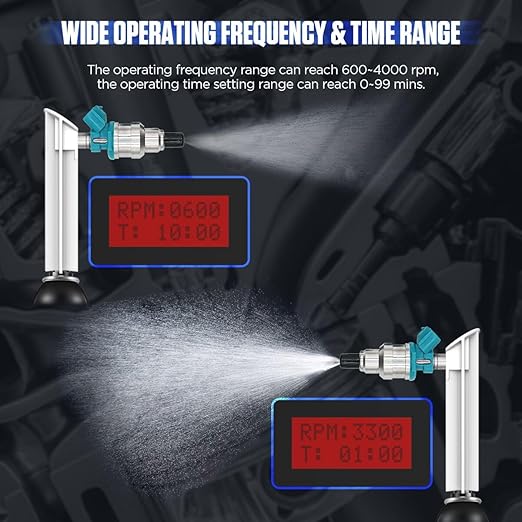 WIDE OPERATING FREQUENCY & TIME RANGE

The operating frequency range can reach 600~4000 rpm, the operating time setting range can reach 0~99 mins.

RPM:0600
T: 10:00

RPM:3300
T: 01:00