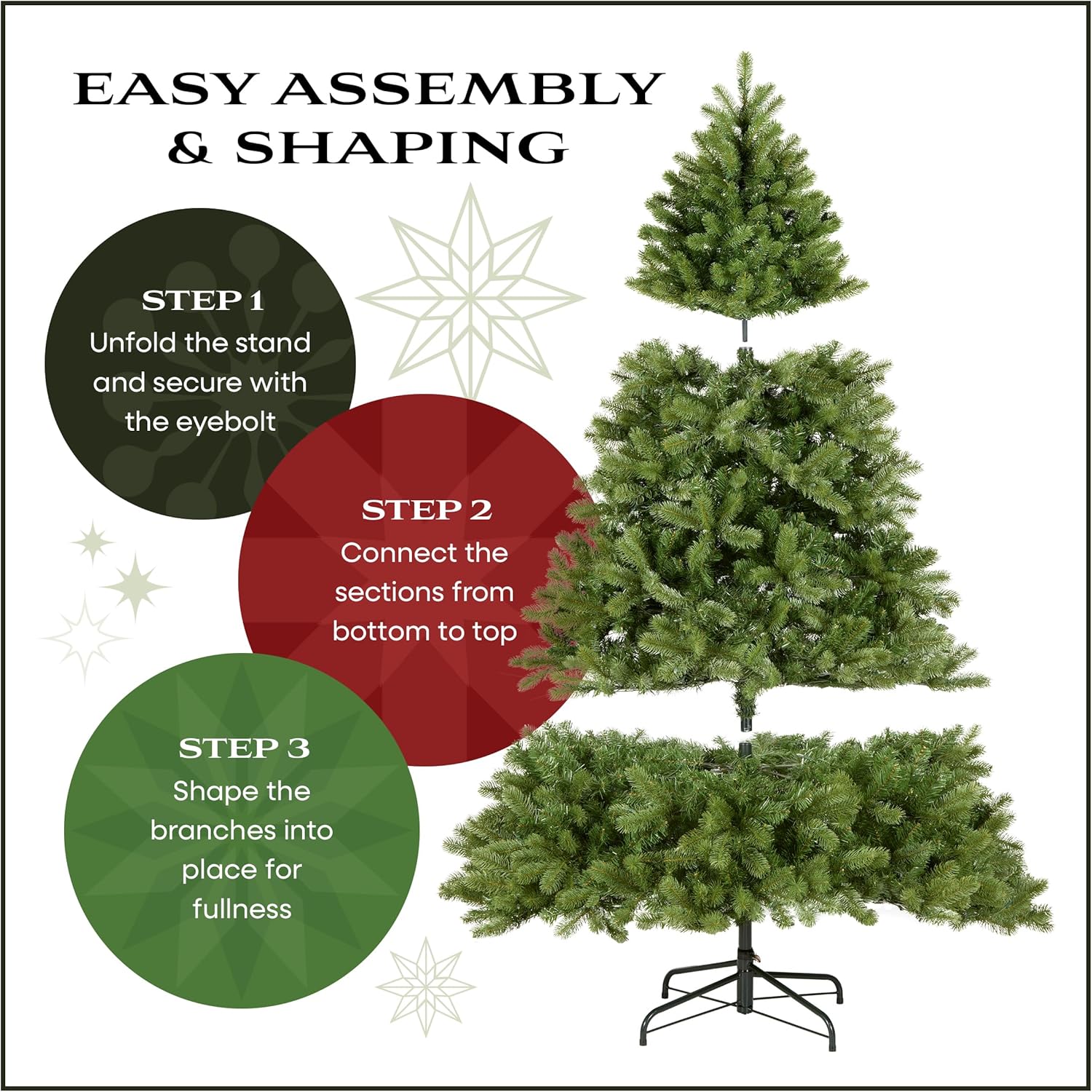 EASY ASSEMBLY & SHAPING

STEP 1
Unfold the stand and secure with the eyebolt

STEP 2
Connect the sections from bottom to top

STEP 3
Shape the branches into place for fullness