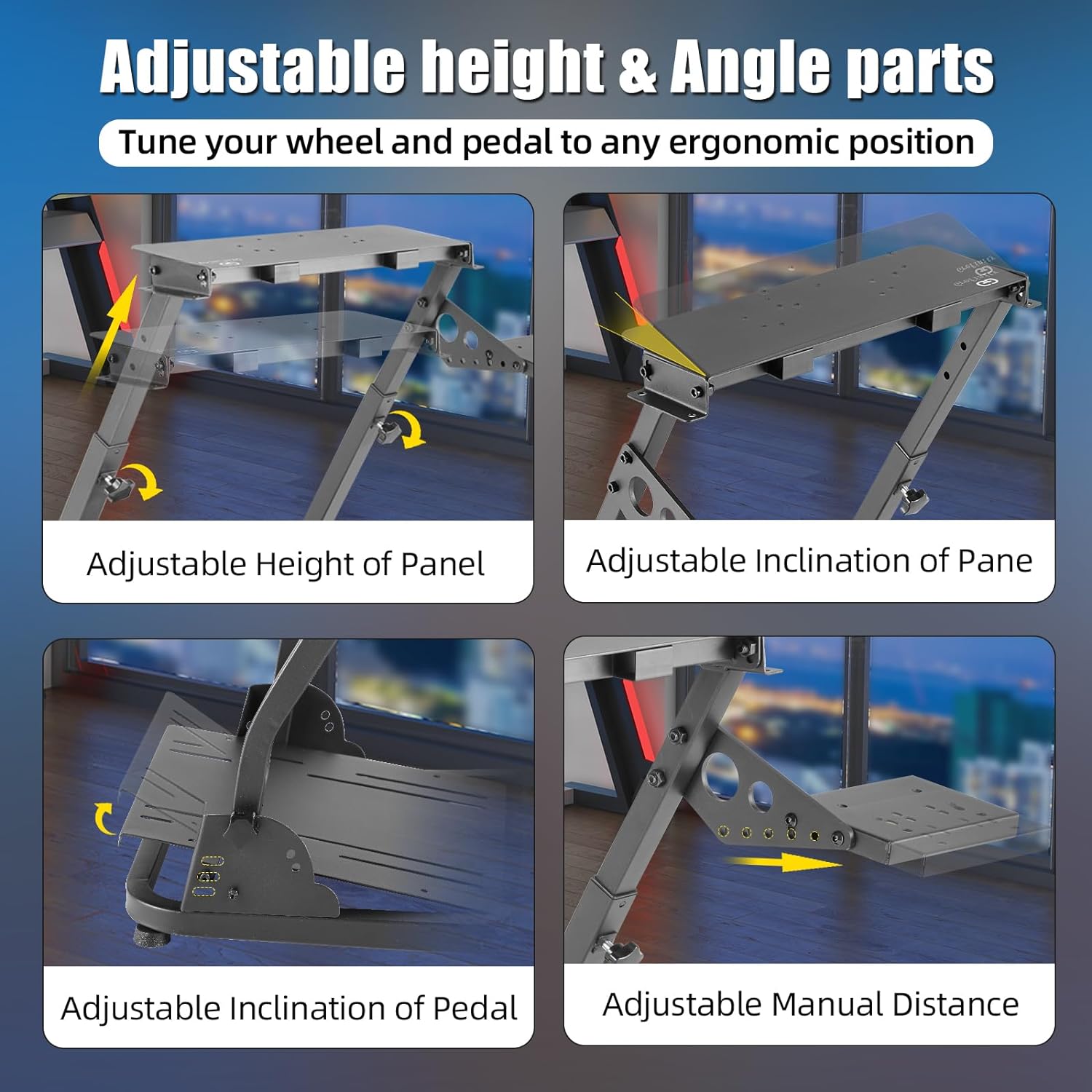 Adjustable height & Angle parts

Tune your wheel and pedal to any ergonomic position

Adjustable Height of Panel

Adjustable Inclination of Pane

Adjustable Inclination of Pedal

Adjustable Manual Distance