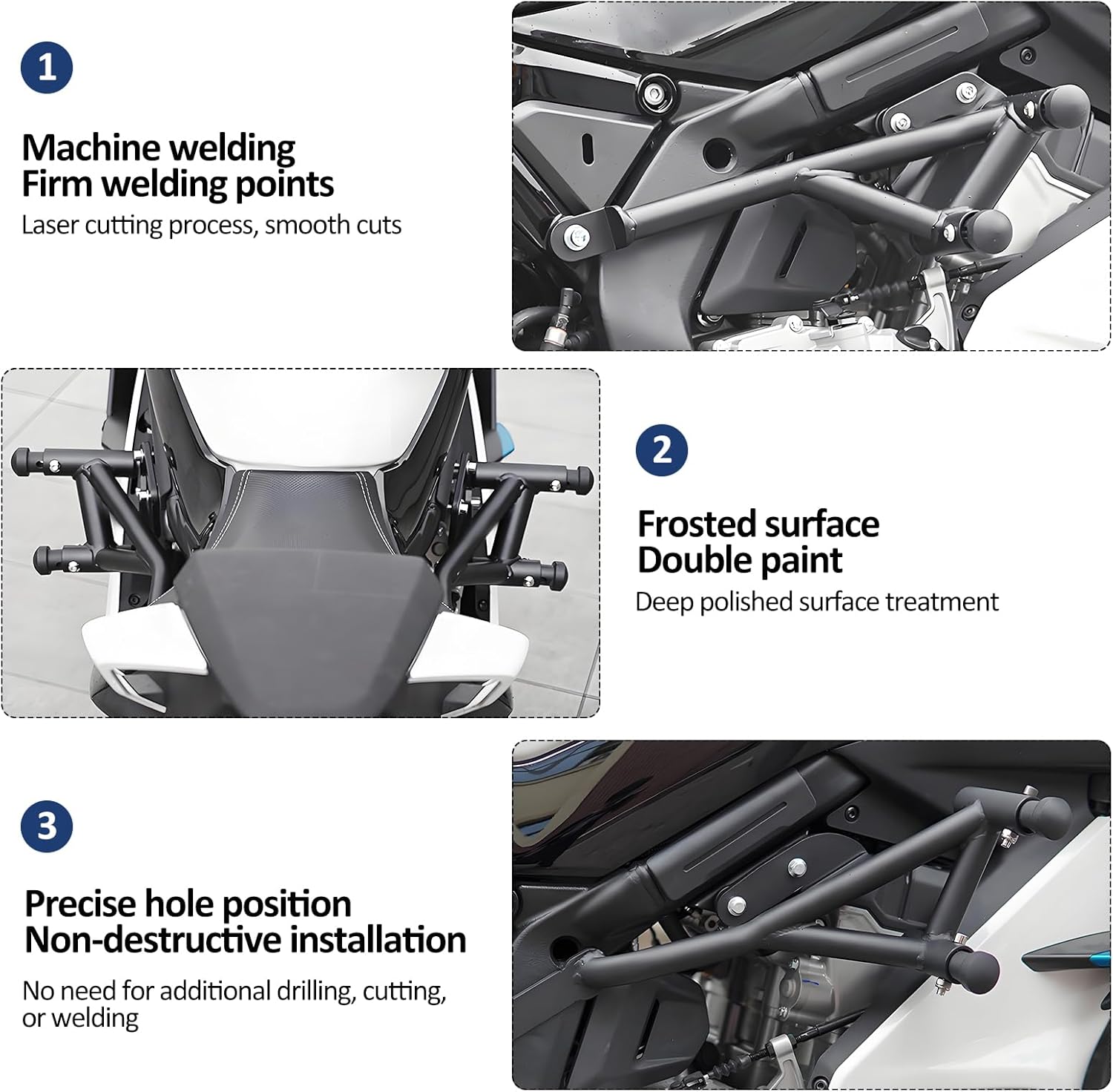 1

Machine welding
Firm welding points

Laser cutting process, smooth cuts

2

Frosted surface
Double paint

Deep polished surface treatment

3

Precise hole position
Non-destructive installation

No need for additional drilling, cutting, or welding