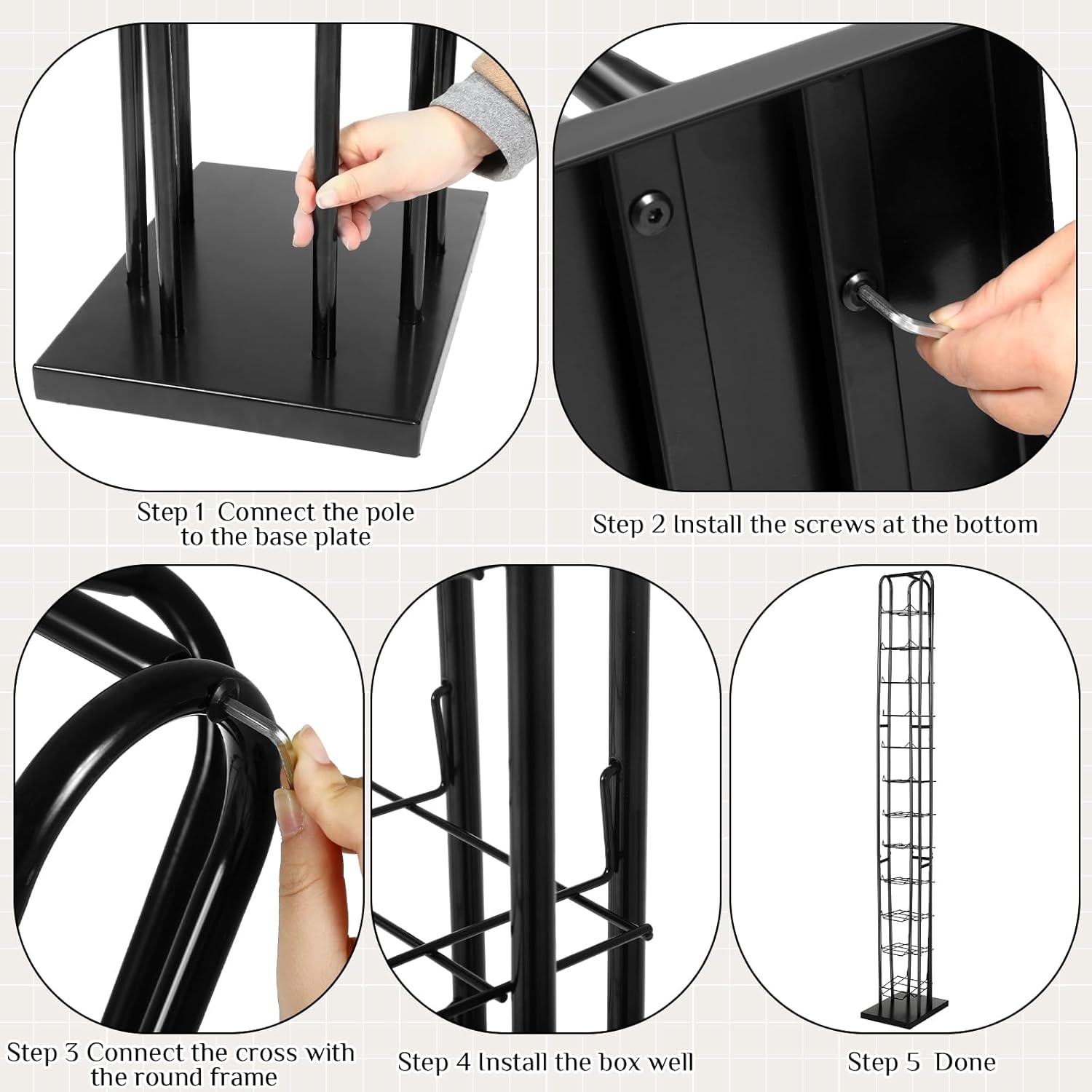 Step 1 Connect the pole to the base plate

Step 2 Install the screws at the bottom

Step 3 Connect the cross with the round frame

Step 4 Install the box well

Step 5 Done