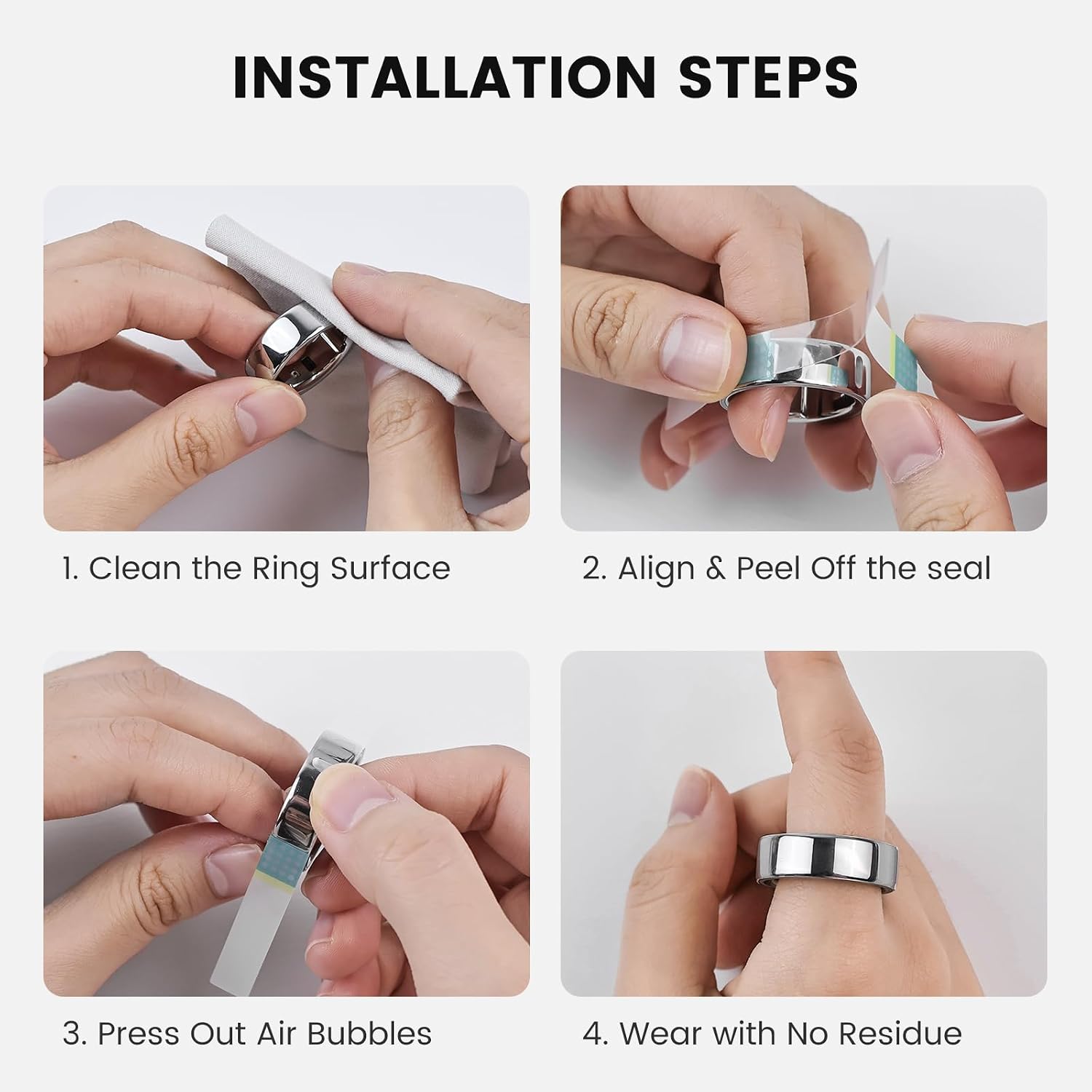 INSTALLATION STEPS

1. Clean the Ring Surface

2. Align & Peel Off the seal

3. Press Out Air Bubbles

4. Wear with No Residue